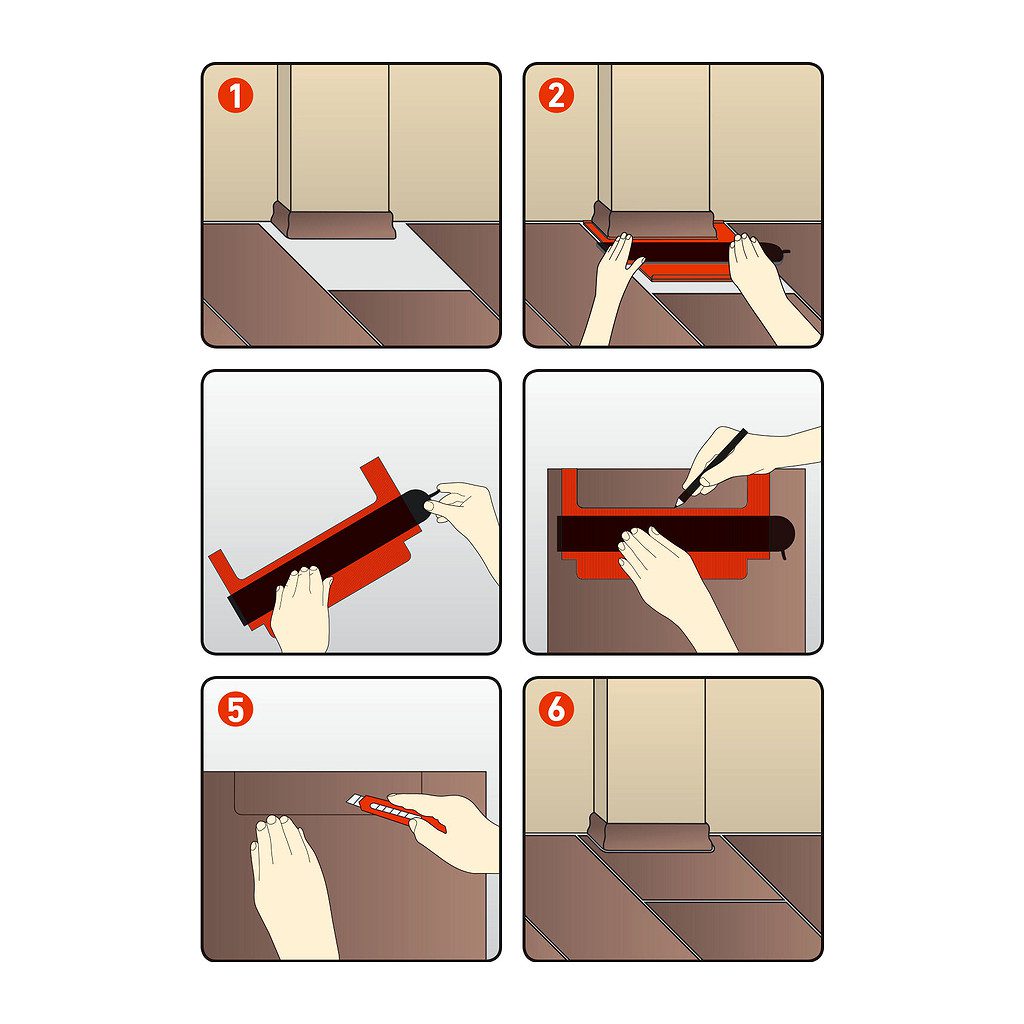 1

2

5

6