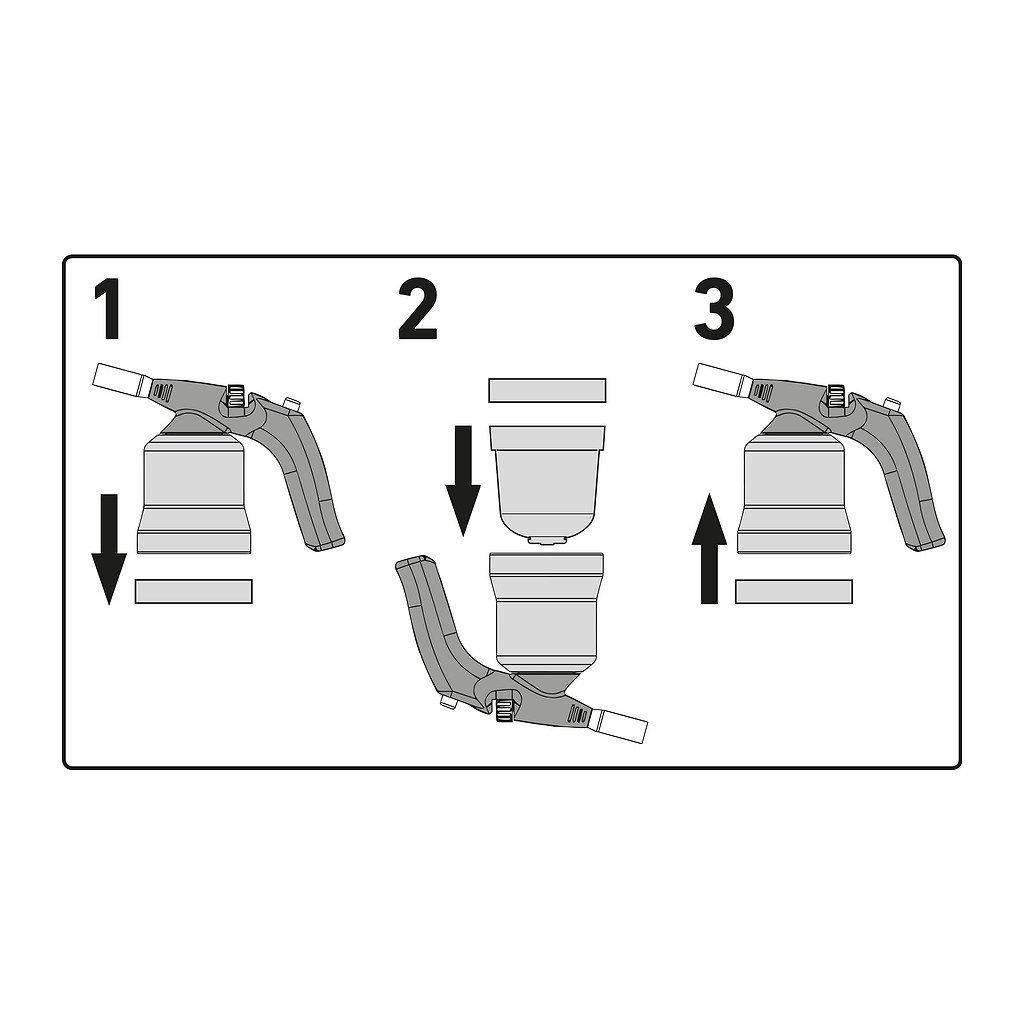 1

2

3