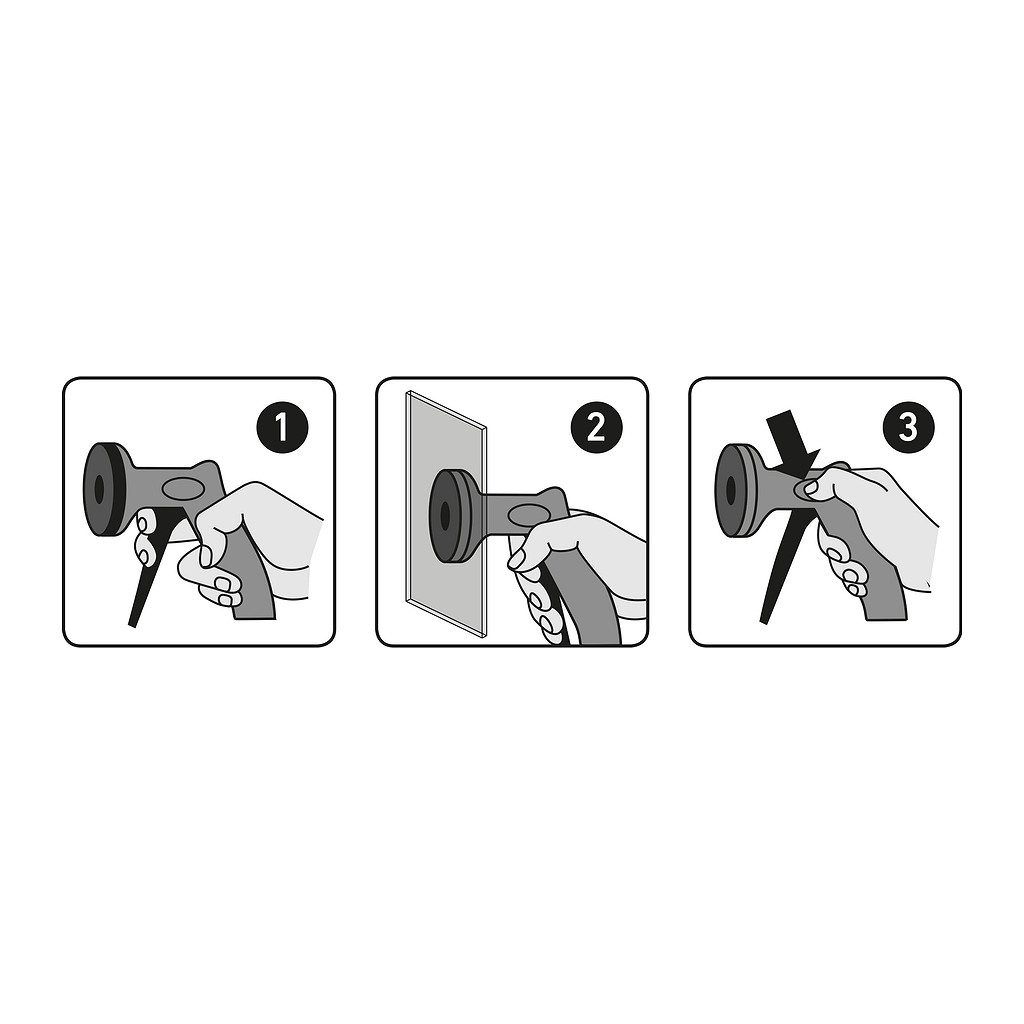 1

2

3